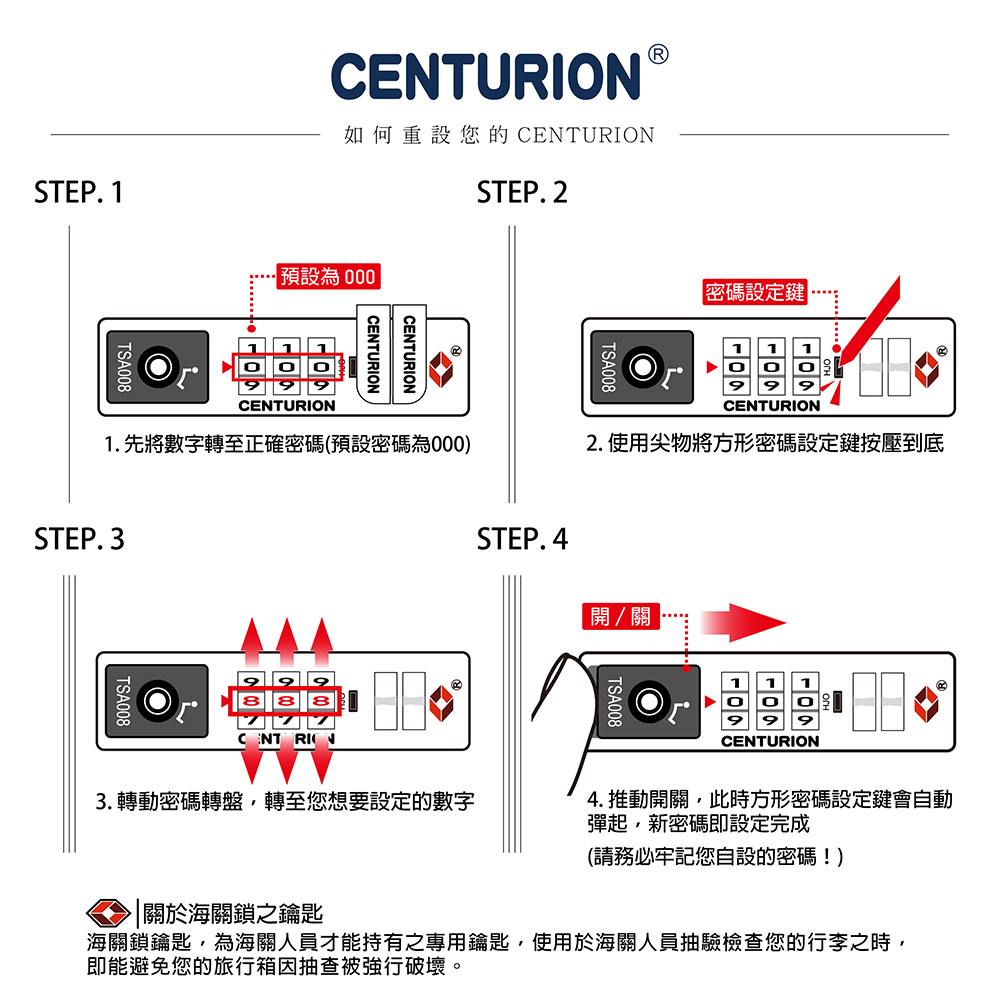 CENTURION®

如何重設您的 CENTURION

STEP. 1

預設為 000

TSA008

1 1 1
0 0 0
9 9 9

CENTURION

CENTURION CENTURION

1. 先將數字轉至正確密碼(預設密碼為000)

STEP. 2

密碼設定鍵

TSA008

1 1 1
0 0 0
9 9 9

CENTURION

2. 使用尖物將方形密碼設定鍵按壓到底

STEP. 3

TSA008

9 9 9
8 8 8
7 7 7

CENTURION

3. 轉動密碼轉盤，轉至您想要設定的數字

STEP. 4

開 / 關

TSA008

1 1 1
0 0 0
9 9 9

CENTURION

4. 推動開關，此時方形密碼設定鍵會自動彈起，新密碼即設定完成
(請務必牢記您自設的密碼！)

關於海關鎖之鑰匙
海關鎖鑰匙，為海關人員才能持有之專用鑰匙，使用於海關人員抽驗檢查您的行李之時，即能避免您的旅行箱因抽查被強行破壞。